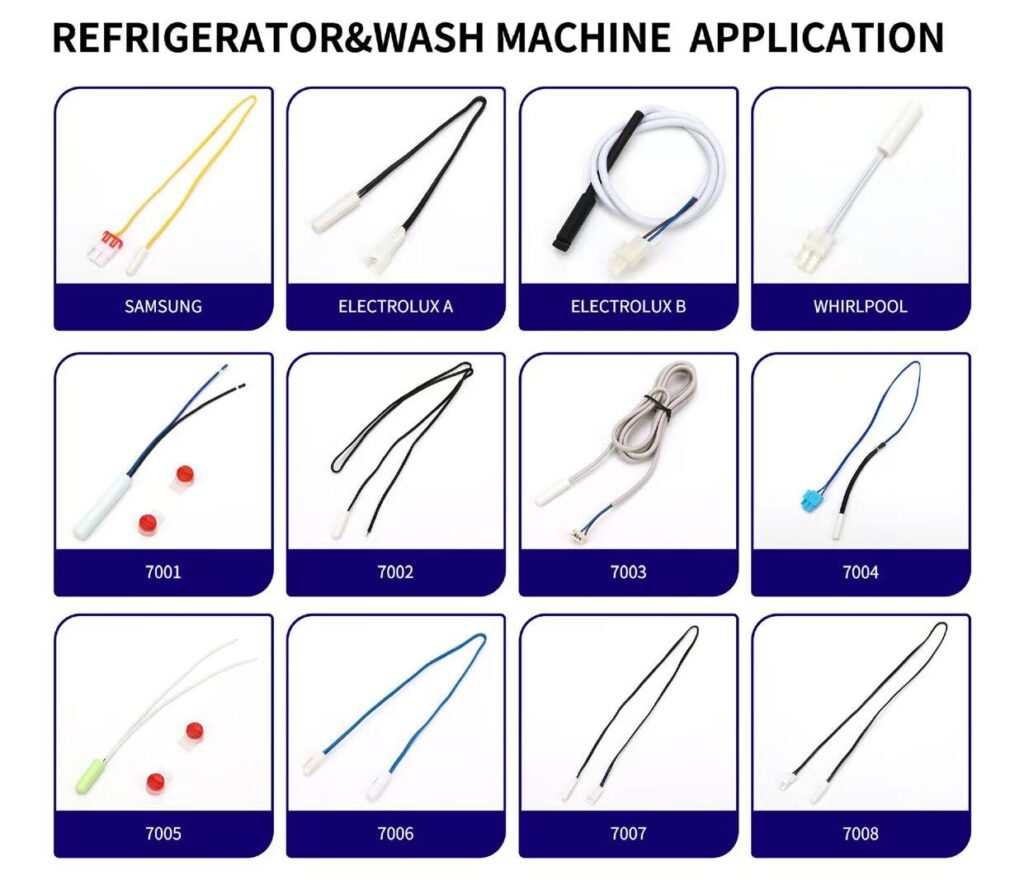 REFRIGERATOR&WASH MACHINE APPLICATION

SAMSUNG

ELECTROLUX A

ELECTROLUX B

WHIRLPOOL

7001

7002

7003

7004

7005

7006

7007

7008